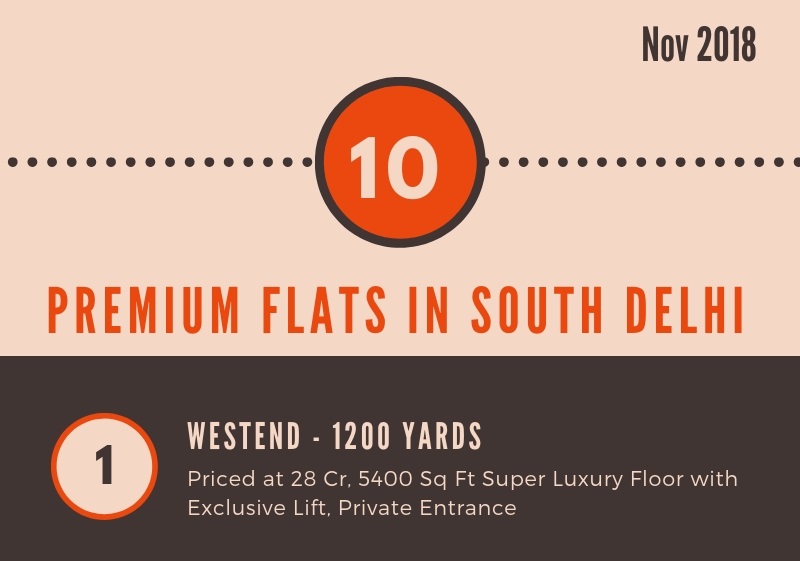 Nov 2018

10

PREMIUM FLATS IN SOUTH DELHI

1

WESTEND - 1200 YARDS

Priced at 28 Cr, 5400 Sq Ft Super Luxury Floor with Exclusive Lift, Private Entrance